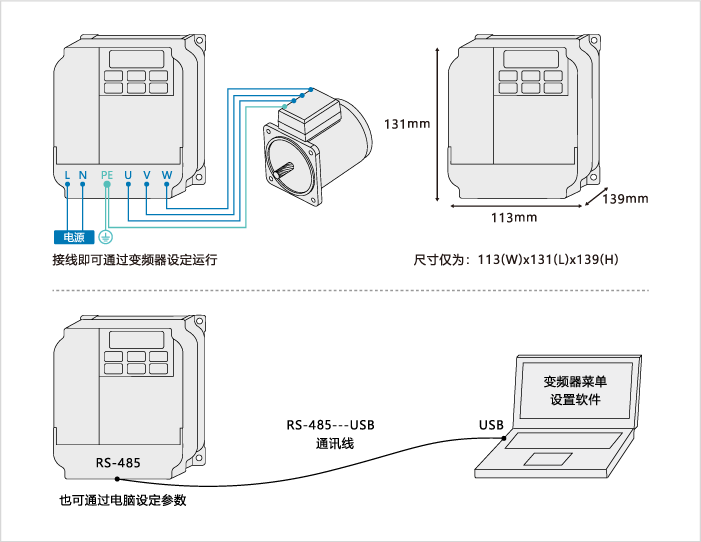 L N PE U V W

电源

接线即可通过变频器设定运行

131mm

139mm

113mm

尺寸仅为：113(W)x131(L)x139(H)

RS-485

也可通过电脑设定参数

RS-485---USB
通讯线

USB

变频器菜单
设置软件