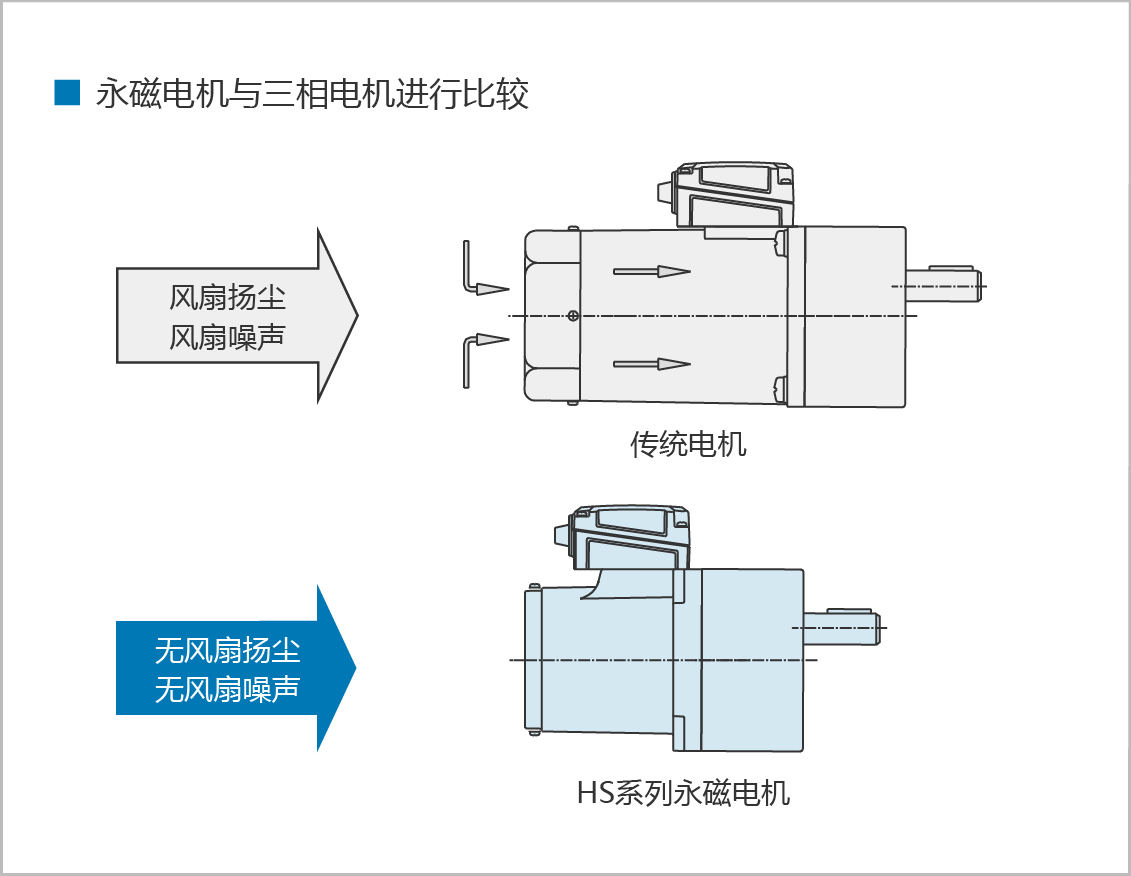 ■ 永磁电机与三相电机进行比较

风扇扬尘
风扇噪声

传统电机

无风扇扬尘
无风扇噪声

HS系列永磁电机