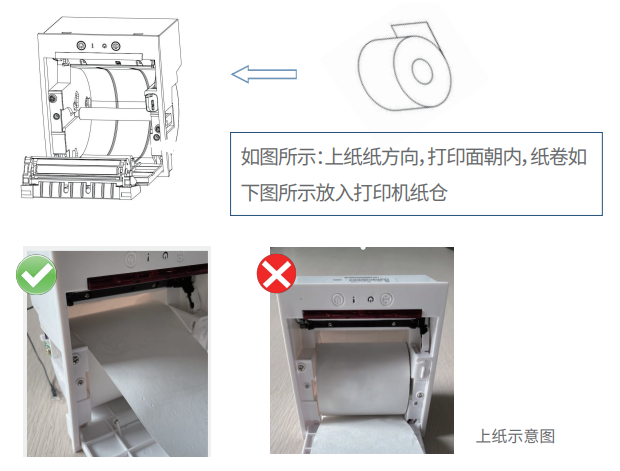 如图所示:上纸纸方向,打印面朝内,纸卷如下图所示放入打印机纸仓

上纸示意图